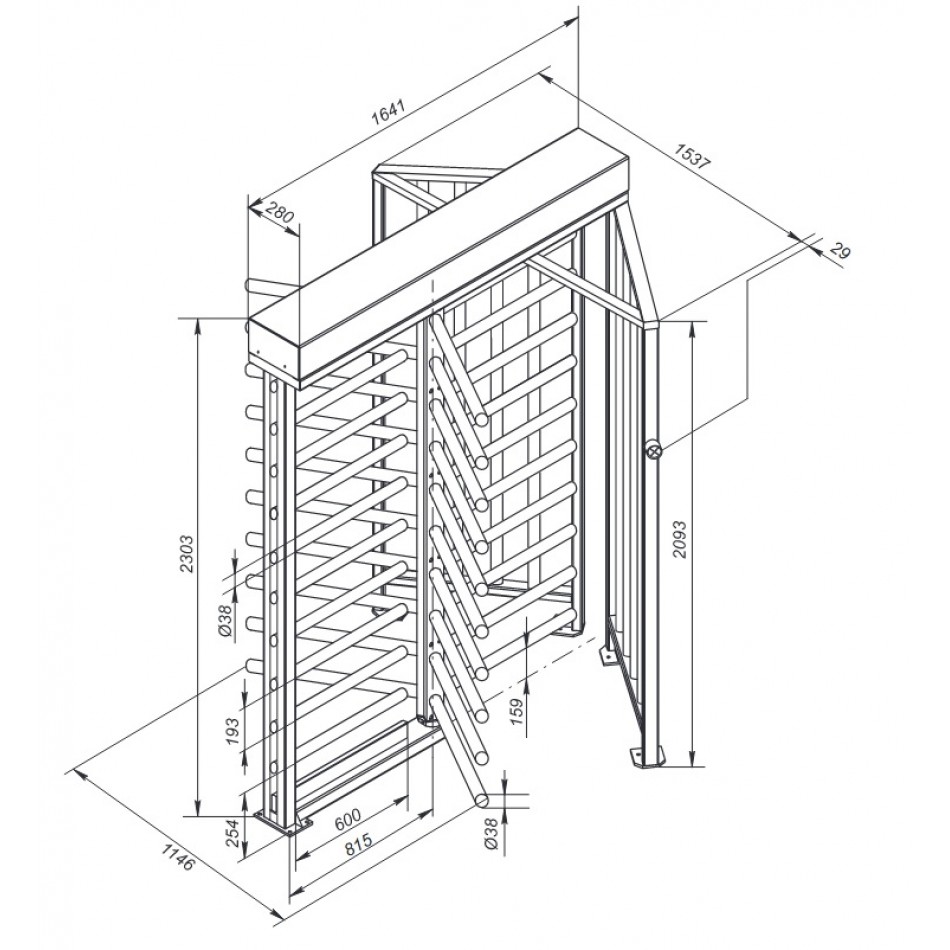 1641
1537
280
29
2303
2093
Ø38
193
159
254
600
815
Ø38
1146