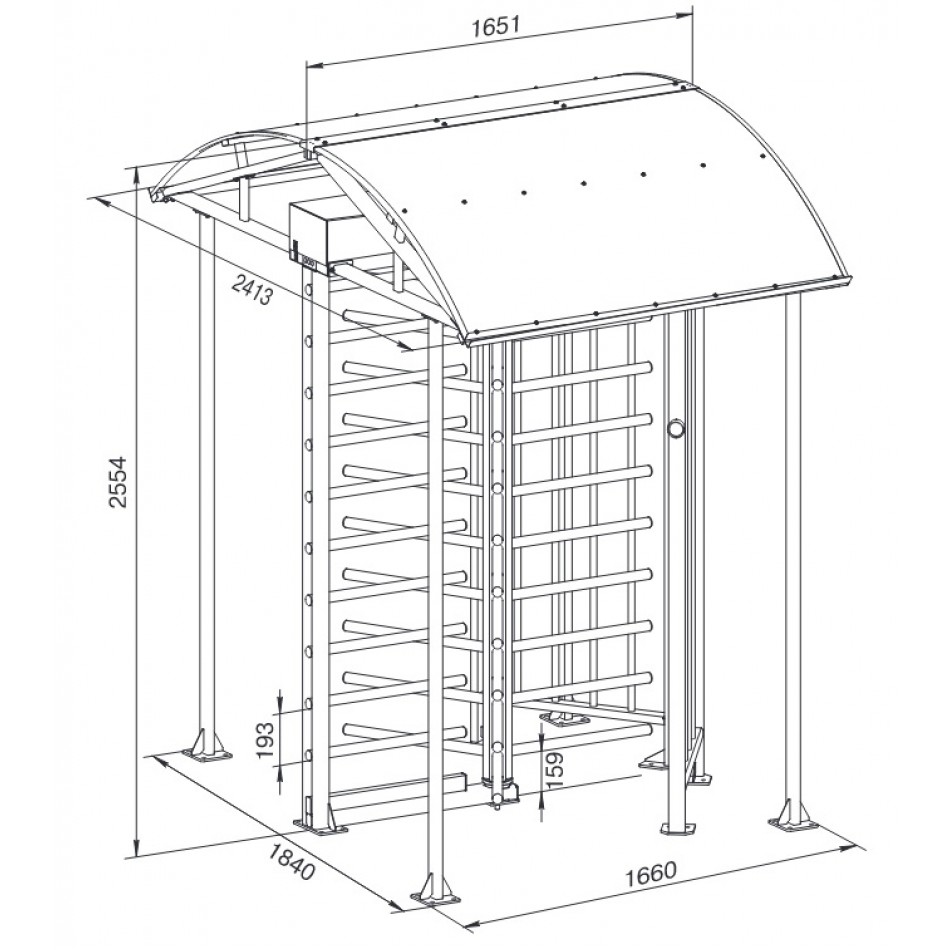 1651

2413

2554

193

159

1840

1660